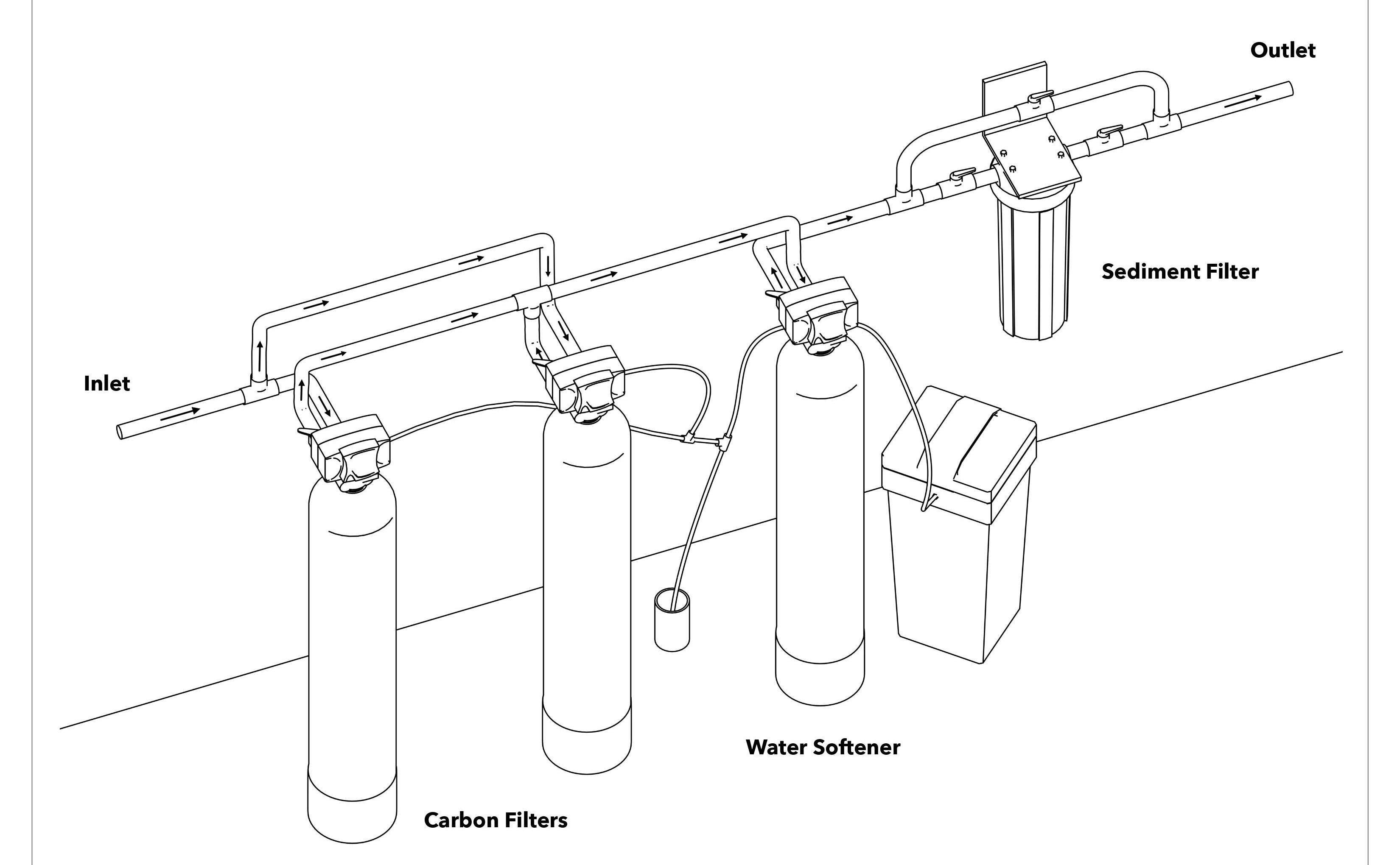 Outlet

Sediment Filter

Inlet

Water Softener

Carbon Filters